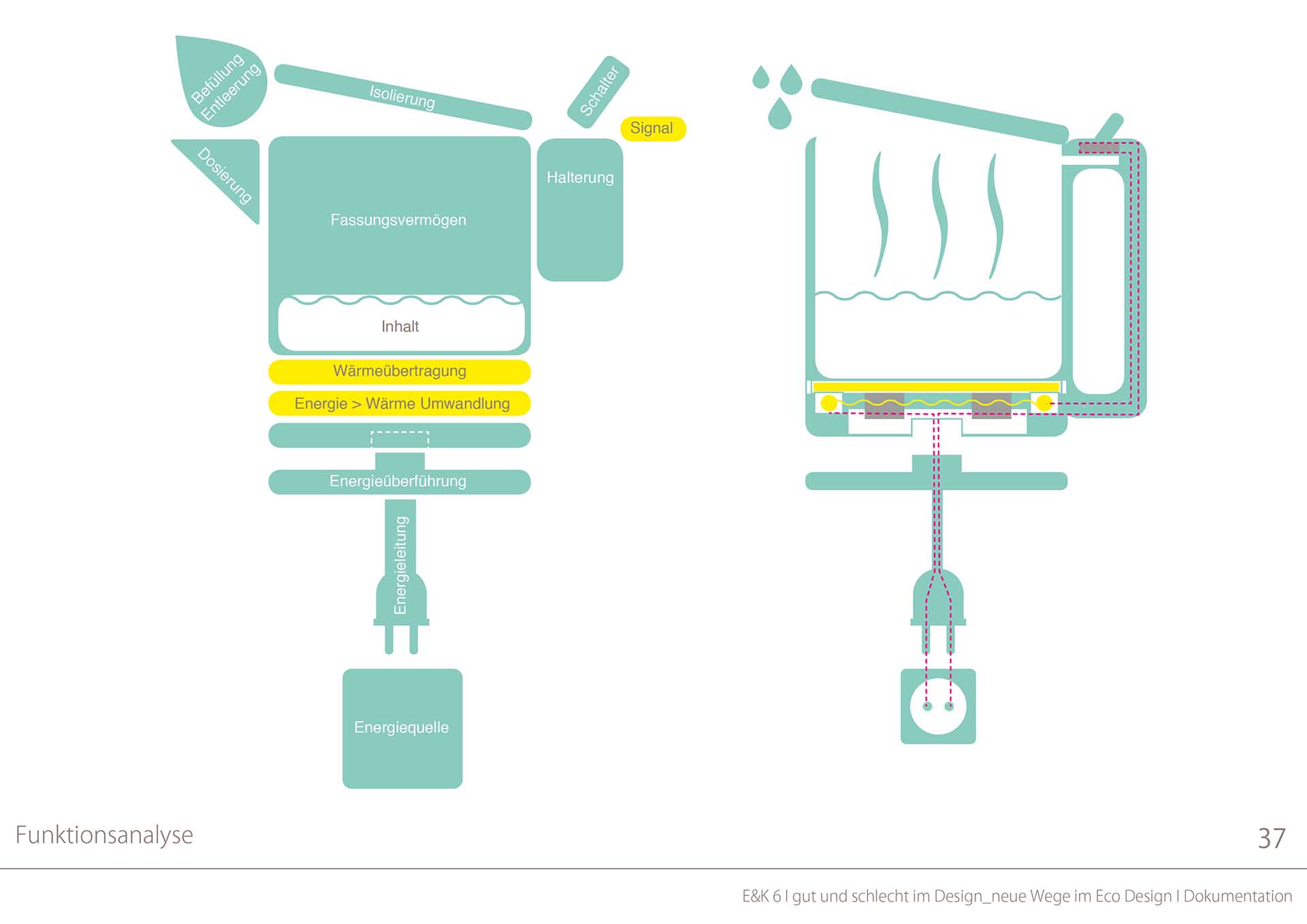 Befüllung
Entleerung

Isolierung

Schalter

Signal

Dosierung

Fassungsvermögen

Halterung

Inhalt

Wärmeübertragung

Energie > Wärme Umwandlung

Energieüberführung

Energieleitung

Energiequelle

Funktionsanalyse

37

E&K 6 I gut und schlecht im Design_neue Wege im Eco Design I Dokumentation